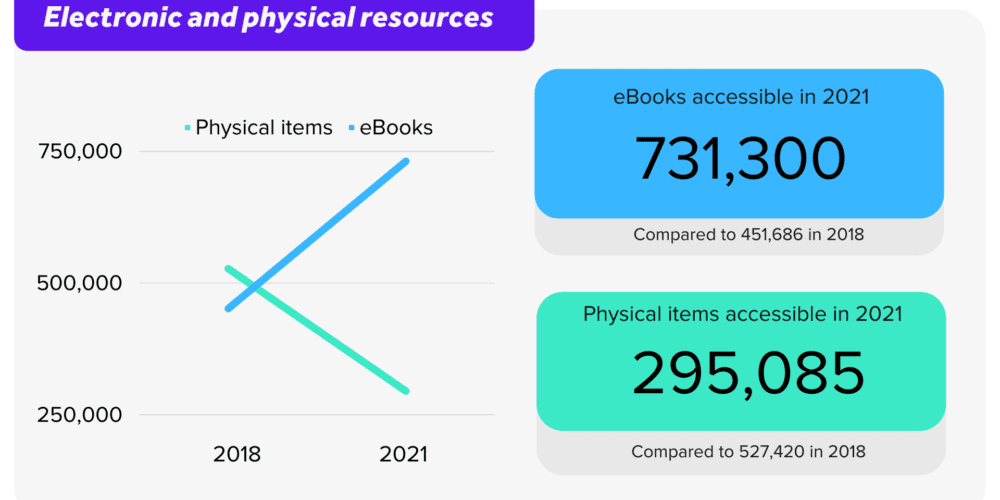 Electronic and physical resources

Physical items eBooks

750,000

500,000

250,000

2018 2021

eBooks accessible in 2021

731,300

Compared to 451,686 in 2018

Physical items accessible in 2021

295,085

Compared to 527,420 in 2018